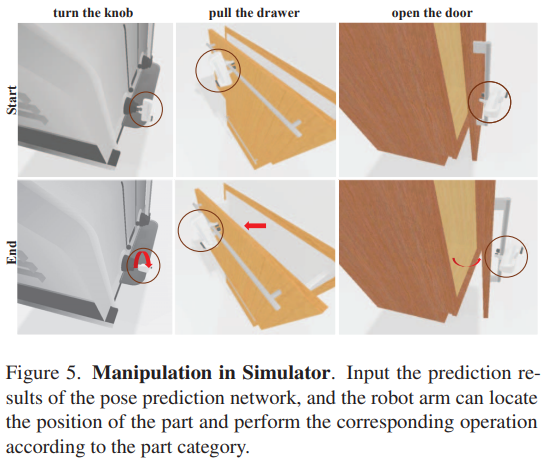 turn the knob
pull the drawer
open the door

Start

End

Figure 5. **Manipulation in Simulator**. Input the prediction results of the pose prediction network, and the robot arm can locate the position of the part and perform the corresponding operation according to the part category.